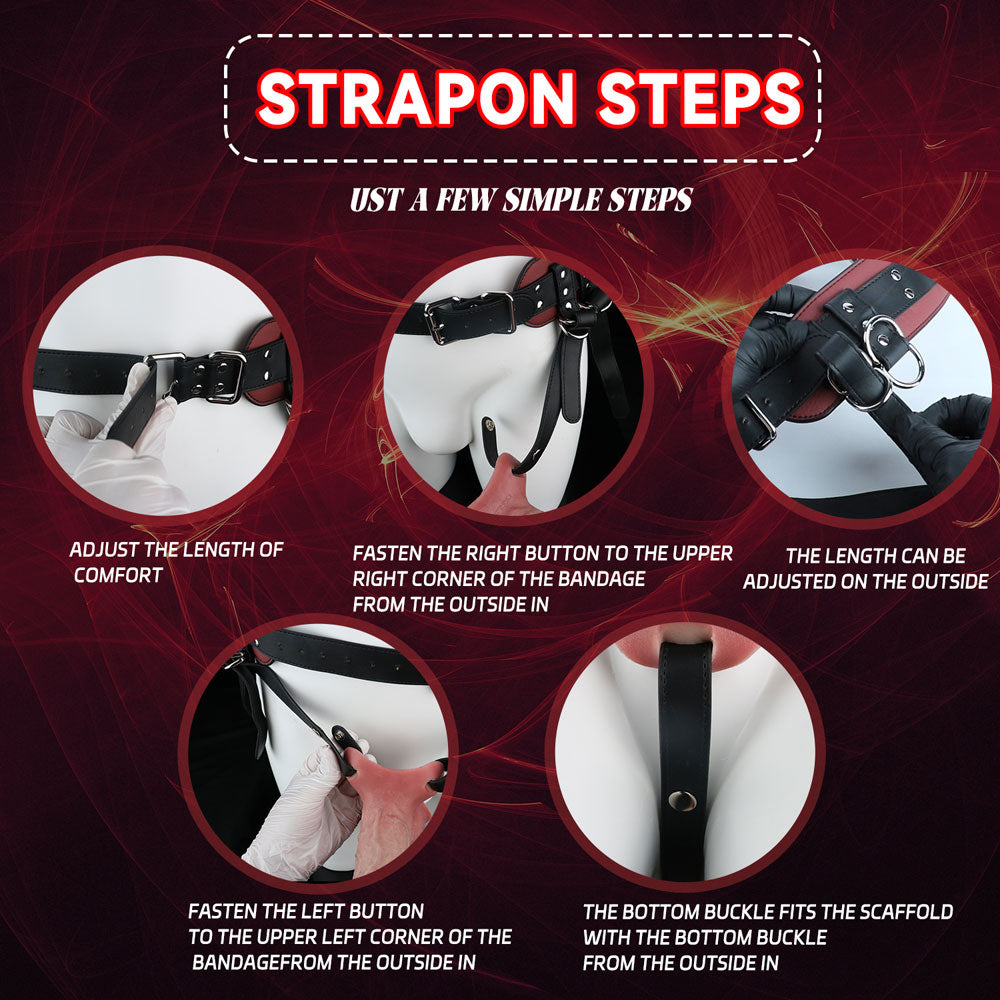 STRAPON STEPS

UST A FEW SIMPLE STEPS

ADJUST THE LENGTH OF COMFORT

FASTEN THE RIGHT BUTTON TO THE UPPER RIGHT CORNER OF THE BANDAGE FROM THE OUTSIDE IN

THE LENGTH CAN BE ADJUSTED ON THE OUTSIDE

FASTEN THE LEFT BUTTON TO THE UPPER LEFT CORNER OF THE BANDAGEFROM THE OUTSIDE IN

THE BOTTOM BUCKLE FITS THE SCAFFOLD WITH THE BOTTOM BUCKLE FROM THE OUTSIDE IN